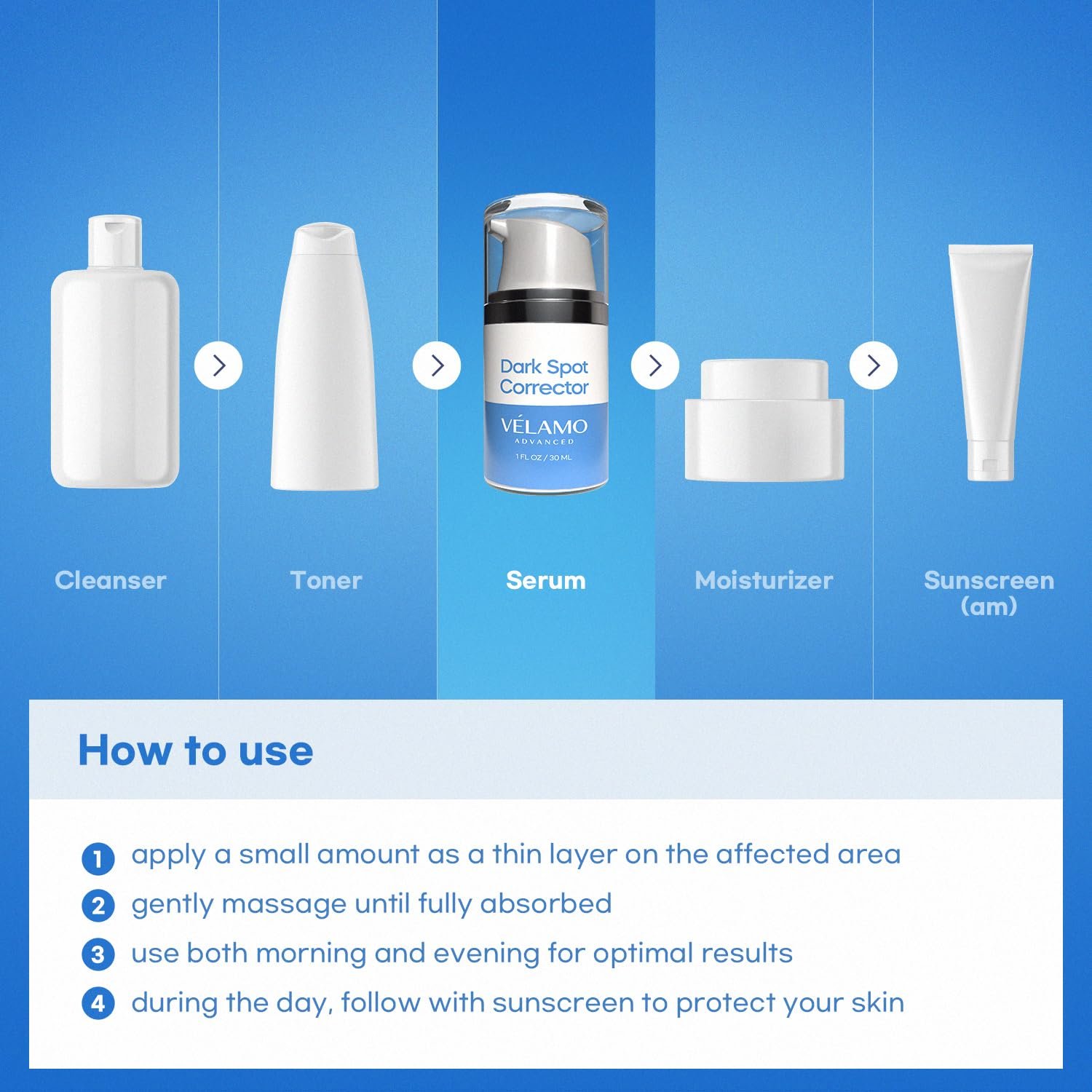 Dark Spot Corrector
VÉLAMO
ADVANCED
1 FL OZ / 30 ML

Cleanser

Toner

Serum

Moisturizer

Sunscreen (am)

How to use

1 apply a small amount as a thin layer on the affected area
2 gently massage until fully absorbed
3 use both morning and evening for optimal results
4 during the day, follow with sunscreen to protect your skin